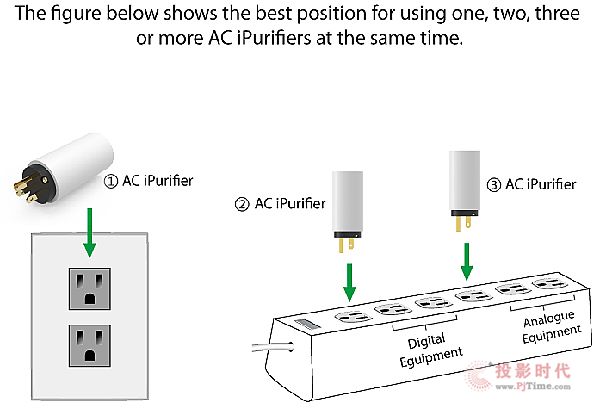 The figure below shows the best position for using one, two, three or more AC iPurifiers at the same time.

① AC iPurifier

② AC iPurifier

③ AC iPurifier

Digital Equipment

Analogue Equipment

投影时代
www.PjTime.com